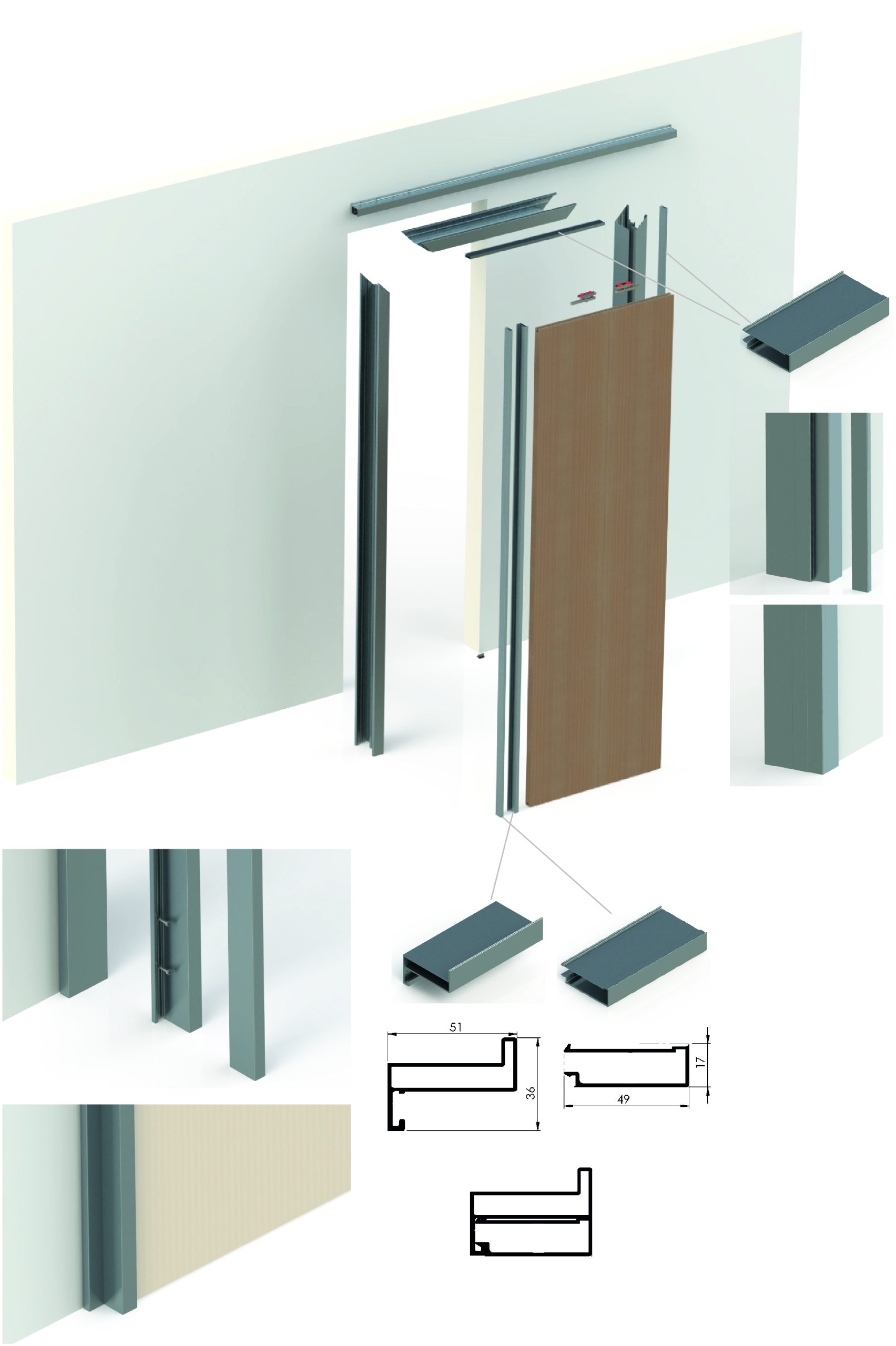 51

36

17

49