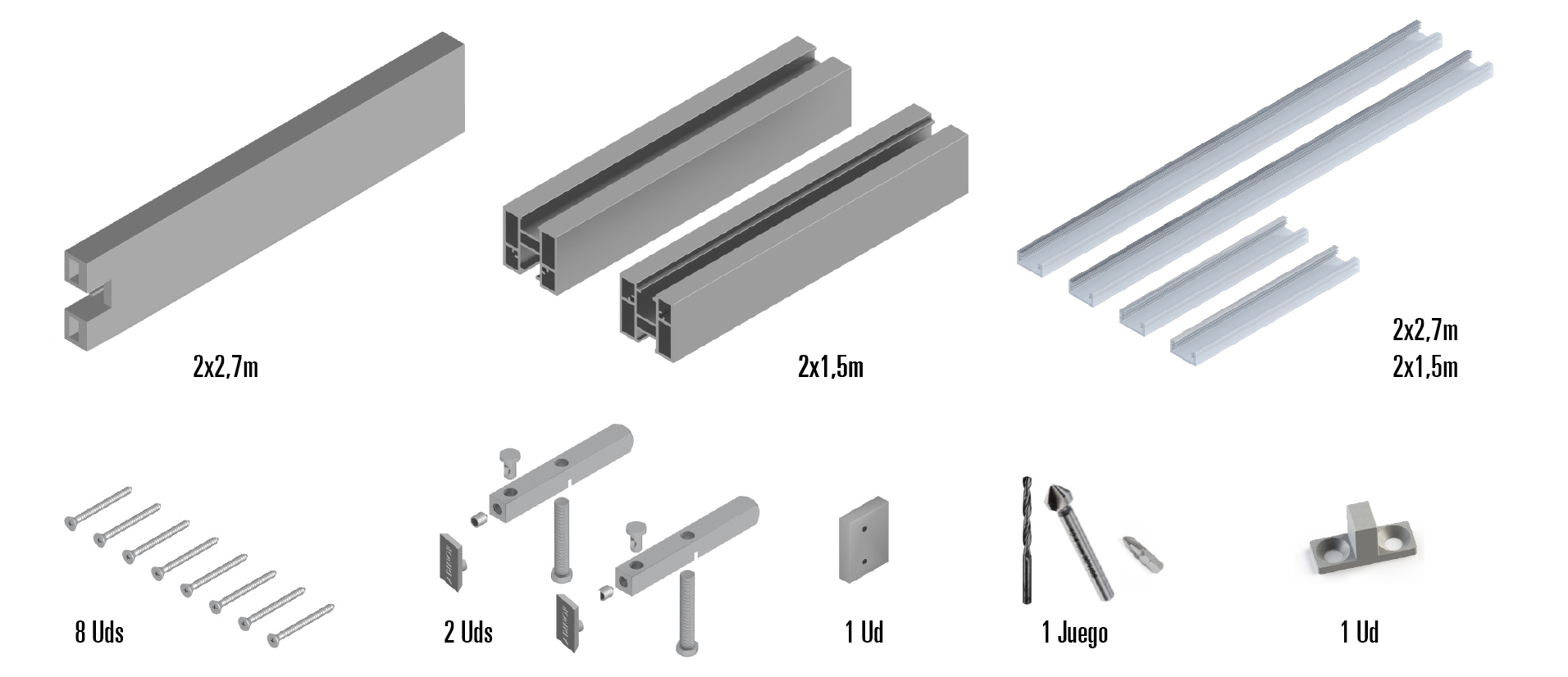 2x2,7m

2x1,5m

2x2,7m
2x1,5m

8 Uds

2 Uds

1 Ud

1 Juego

1 Ud